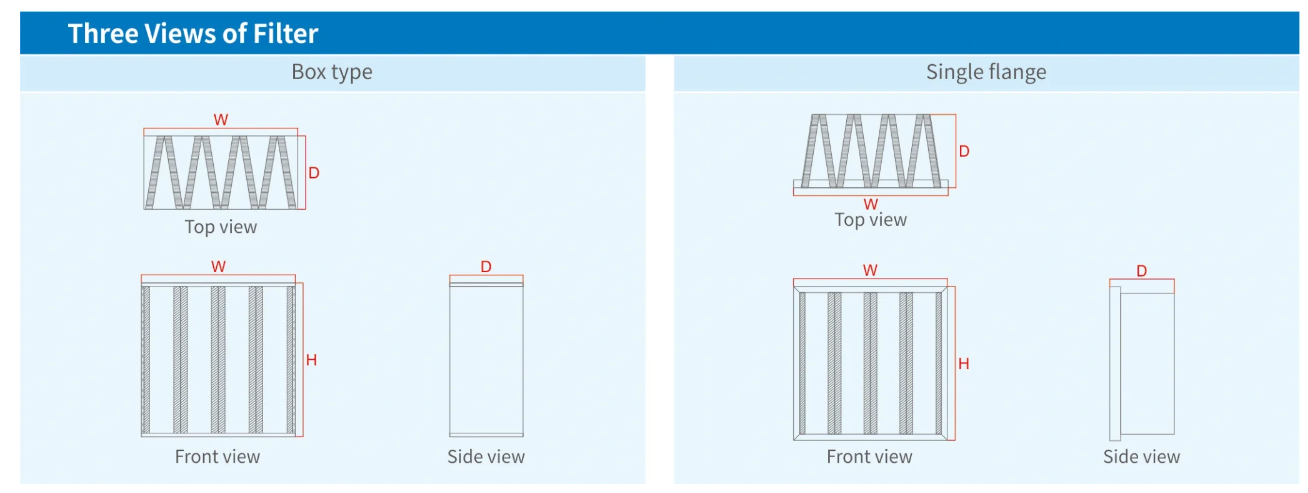 Three Views of Filter

Box type

W

D

Top view

W

H

Front view

D

Side view

Single flange

D

W

Top view

W

H

Front view

D

Side view